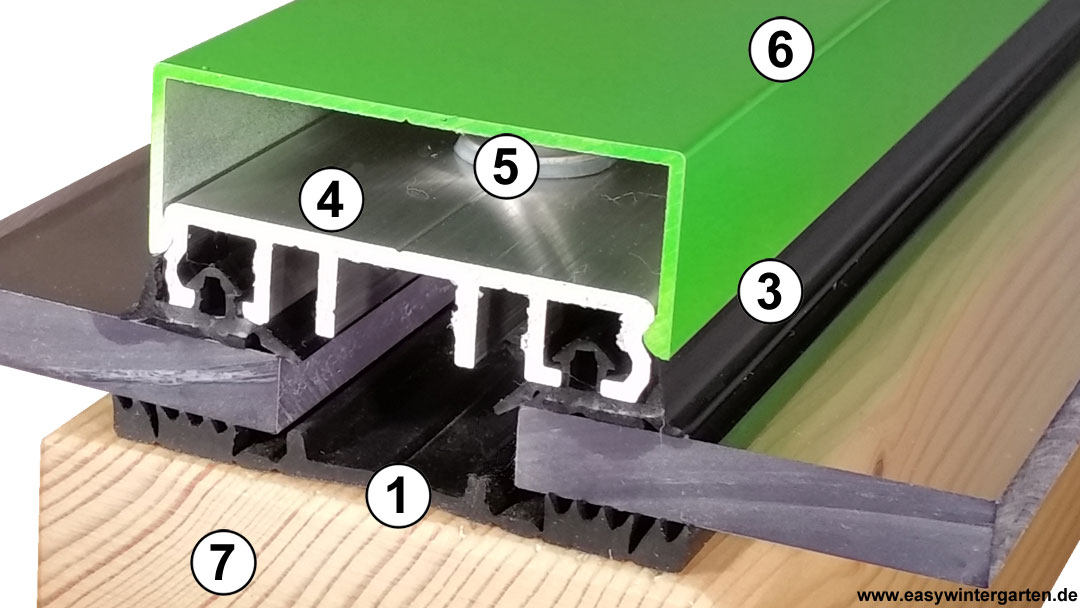 6
5
4
3
1
7
www.easywintergarten.de