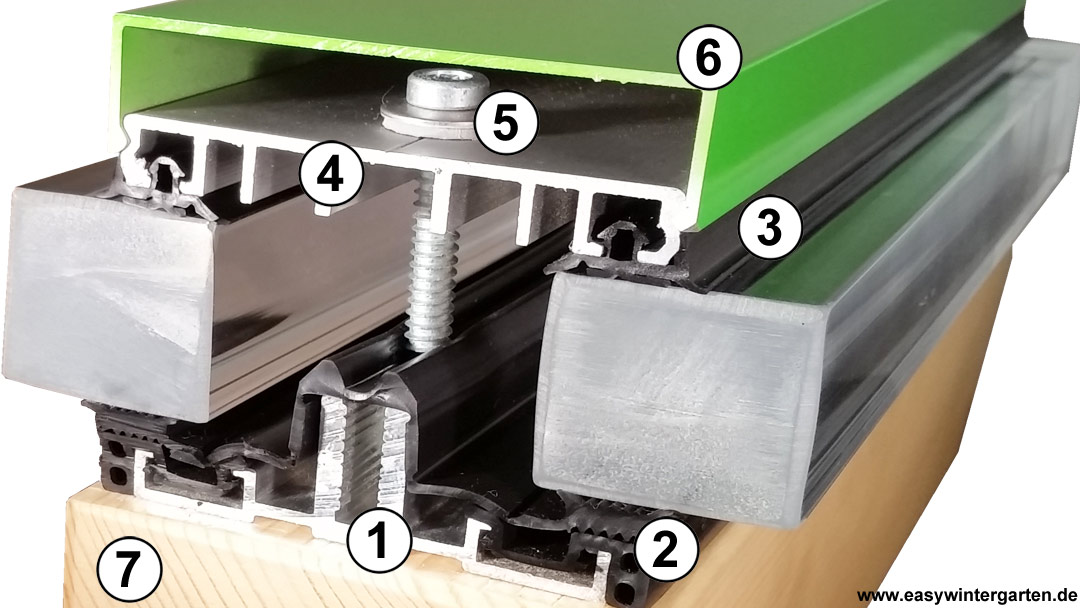 6
5
4
3
1
2
7
www.easywintergarten.de