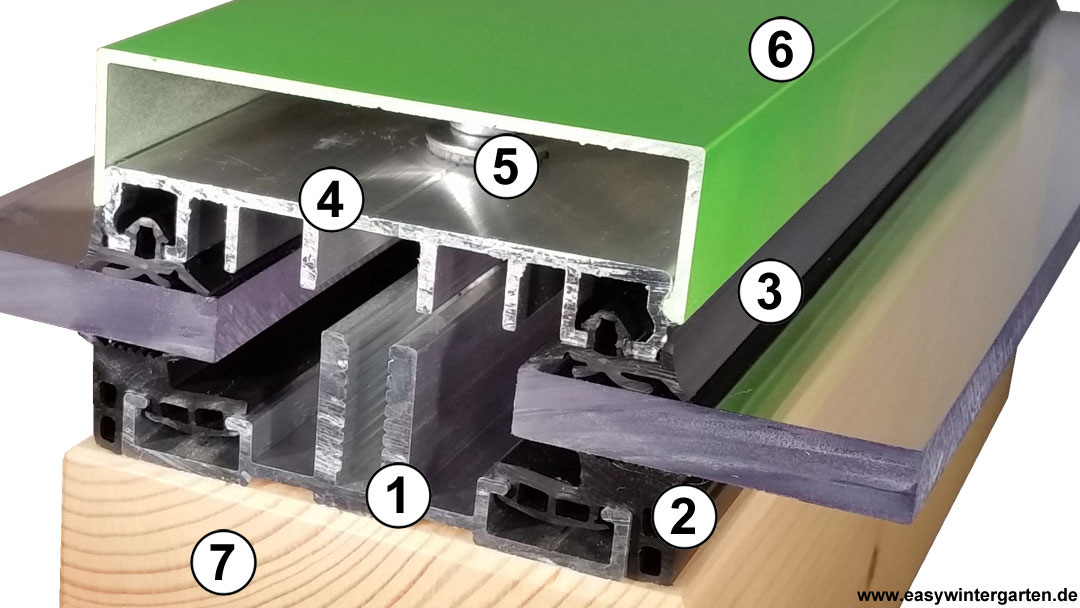 6
5
4
3
1
2
7
www.easywintergarten.de